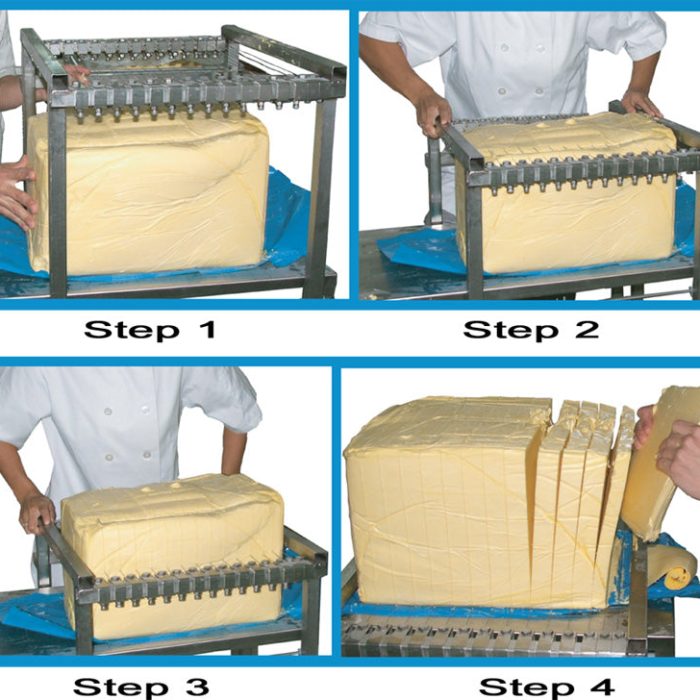 Step 1

Step 2

Step 3

Step 4